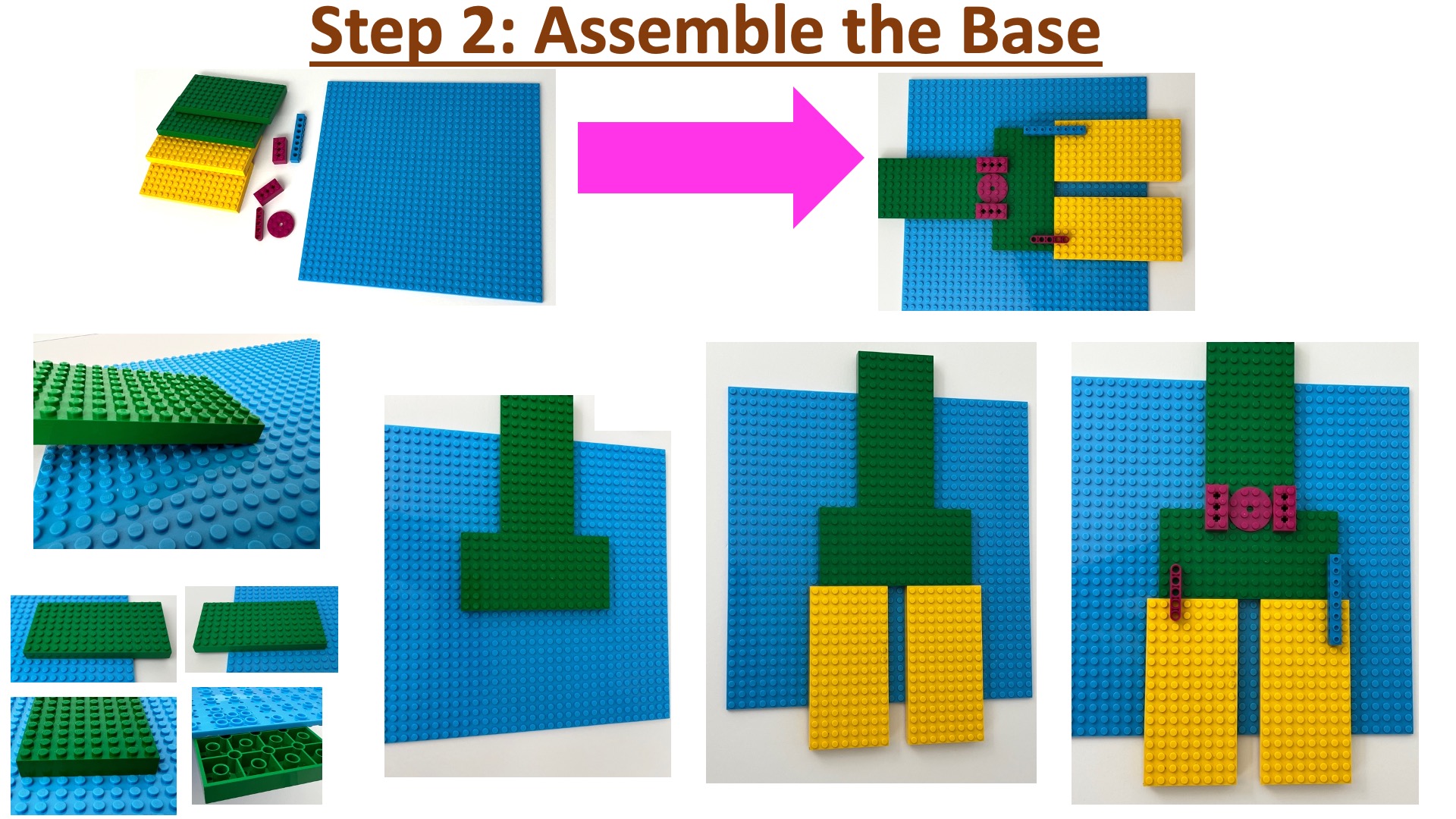 Step 2: Assemble the Base